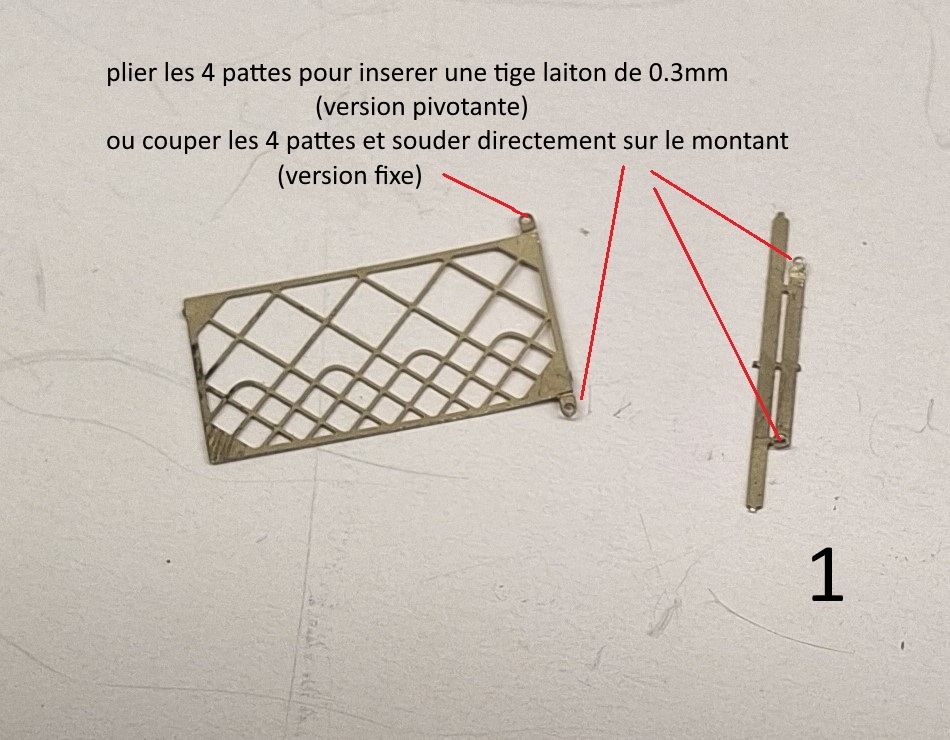 plier les 4 pattes pour inserer une tige laiton de 0.3mm
(version pivotante)
ou couper les 4 pattes et souder directement sur le montant
(version fixe)

1